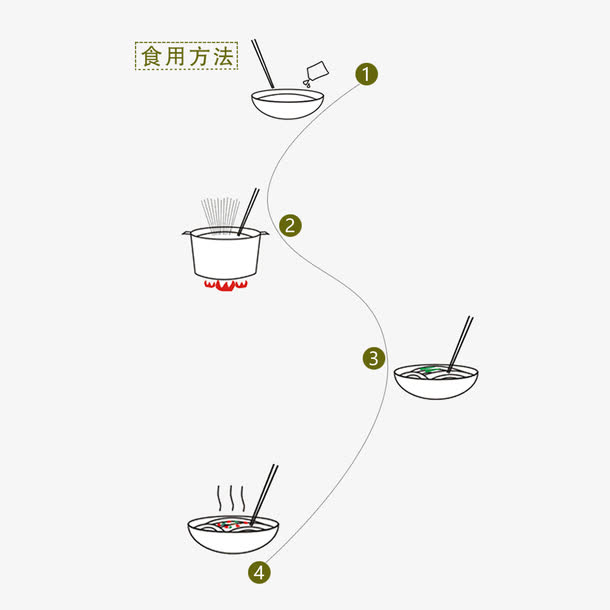 食用方法

1

2

3

4