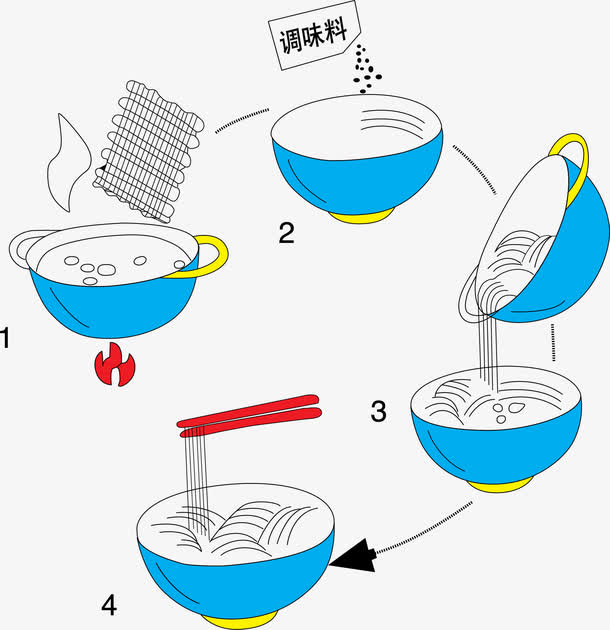 调味料

1

2

3

4